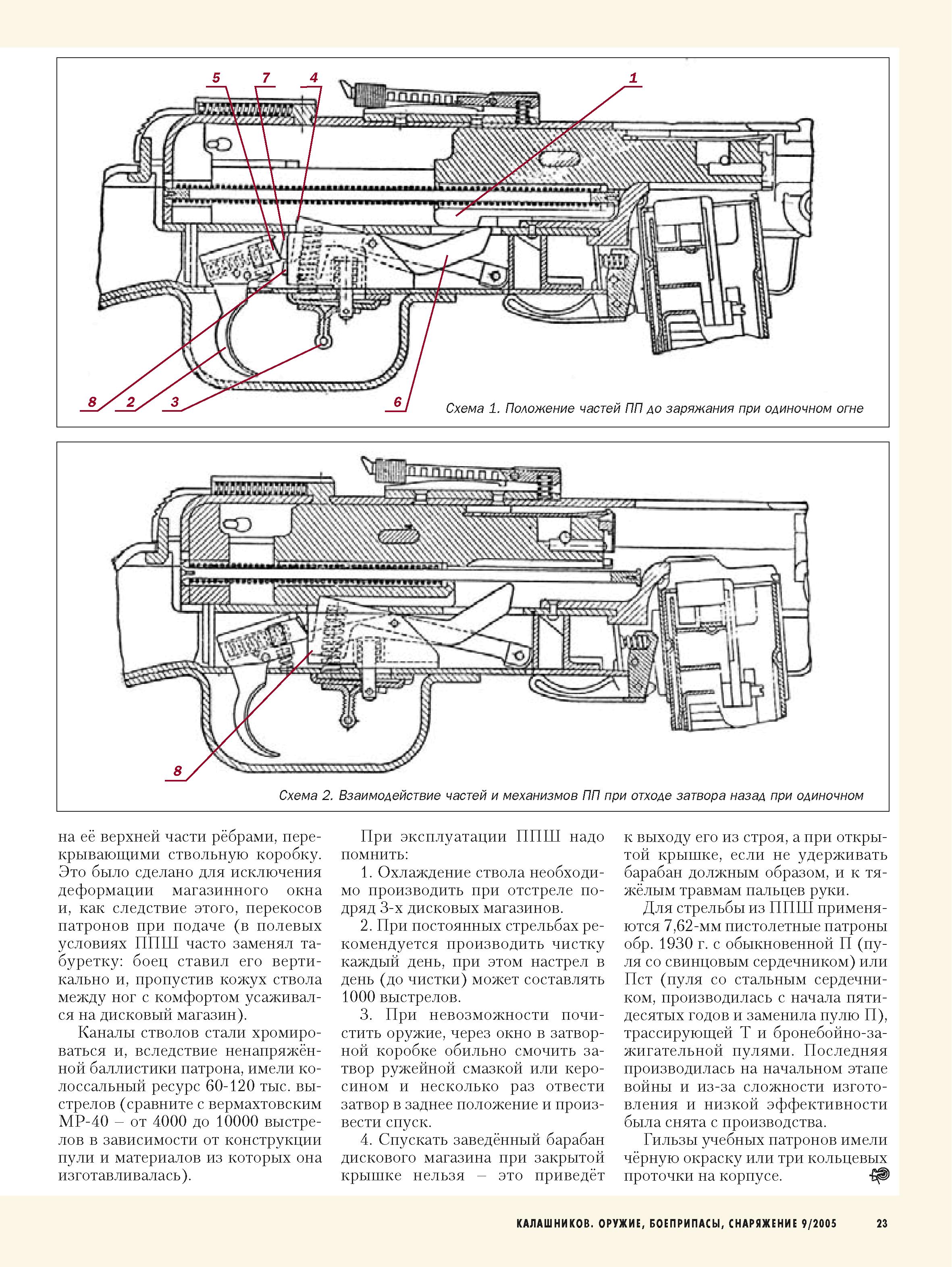 5 7 4 1

8 2 3 6

Схема 1. Положение частей ПП до заряжания при одиночном огне

8

Схема 2. Взаимодействие частей и механизмов ПП при отходе затвора назад при одиночном

на её верхней части рёбрами, перекрывающими ствольную коробку. Это было сделано для исключения деформации магазинного окна и, как следствие этого, перекосов патронов при подаче (в полевых условиях ППШ часто заменял табуретку: боец ставил его вертикально и, пропустив кожух ствола между ног с комфортом усаживался на дисковый магазин).

Каналы стволов стали хромироваться и, вследствие ненапряжённой баллистики патрона, имели колоссальный ресурс 60-120 тыс. выстрелов (сравните с вермахтовским МР-40 – от 4000 до 10000 выстрелов в зависимости от конструкции пули и материалов из которых она изготавливалась).

При эксплуатации ППШ надо помнить:

1. Охлаждение ствола необходимо производить при отстреле подряд 3-х дисковых магазинов.

2. При постоянных стрельбах рекомендуется производить чистку каждый день, при этом настрел в день (до чистки) может составлять 1000 выстрелов.

3. При невозможности почистить оружие, через окно в затворной коробке обильно смочить затвор ружейной смазкой или керосином и несколько раз отвести затвор в заднее положение и произвести спуск.

4. Спускать заведённый барабан дискового магазина при закрытой крышке нельзя – это приведёт к выходу его из строя, а при открытой крышке, если не удерживать барабан должным образом, и к тяжёлым травмам пальцев руки.

Для стрельбы из ППШ применяются 7,62-мм пистолетные патроны обр. 1930 г. с обыкновенной П (пуля со свинцовым сердечником) или Пст (пуля со стальным сердечником, производилась с начала пятидесятых годов и заменила пулю П), трассирующей Т и бронебойно-зажигательной пулями. Последняя производилась на начальном этапе войны и из-за сложности изготовления и низкой эффективности была снята с производства.

Гильзы учебных патронов имели чёрную окраску или три кольцевых проточки на корпусе.

КАЛАШНИКОВ. ОРУЖИЕ, БОЕПРИПАСЫ, СНАРЯЖЕНИЕ 9/2005 23