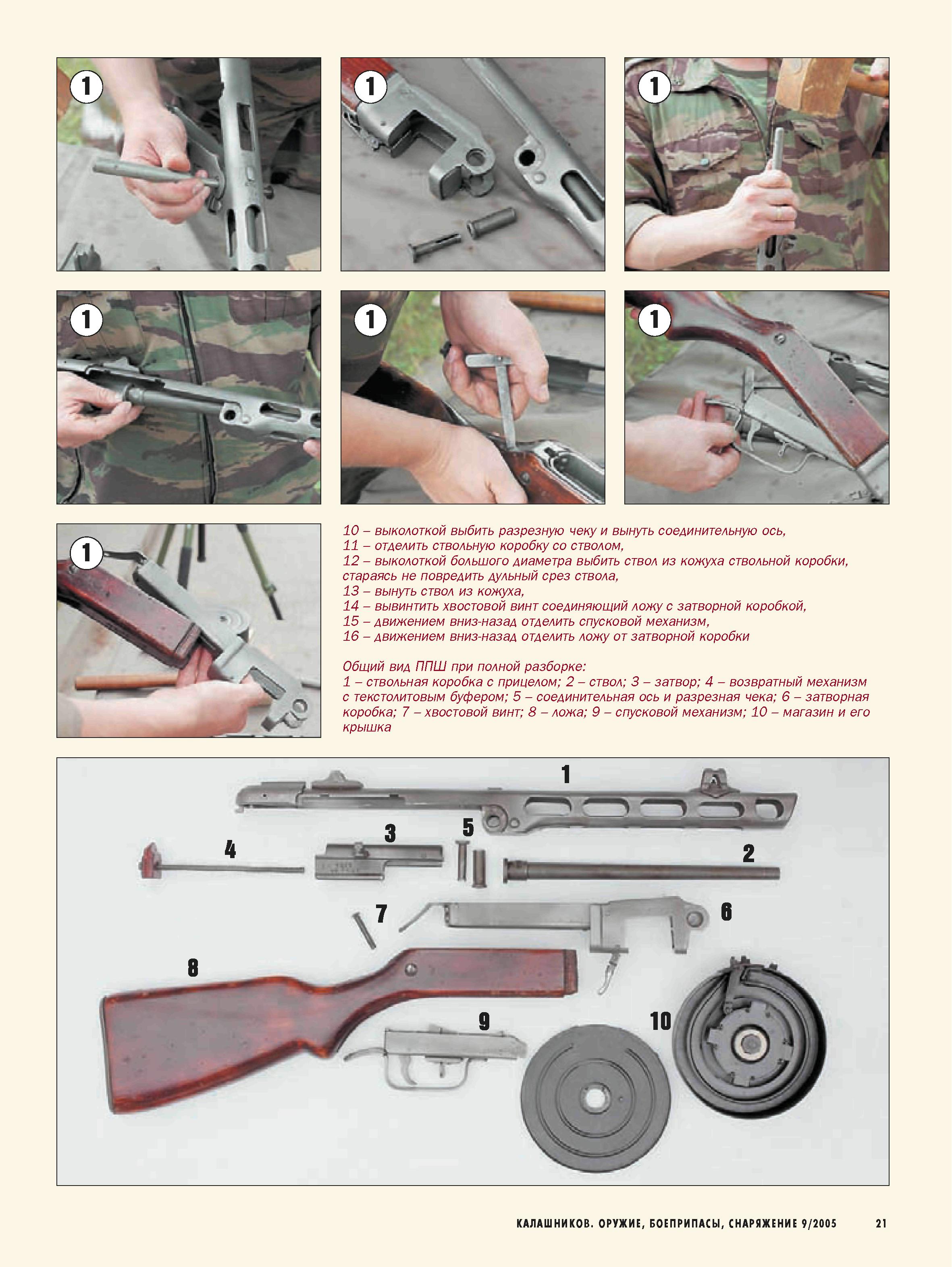 1

1

1

1

1

1

1

10 – выколоткой выбить разрезную чеку и вынуть соединительную ось,
11 – отделить ствольную коробку со стволом,
12 – выколоткой большого диаметра выбить ствол из кожуха ствольной коробки, стараясь не повредить дульный срез ствола,
13 – вынуть ствол из кожуха,
14 – вывинтить хвостовой винт соединяющий ложу с затворной коробкой,
15 – движением вниз-назад отделить спусковой механизм,
16 – движением вниз-назад отделить ложу от затворной коробки

Общий вид ППШ при полной разборке:
1 – ствольная коробка с прицелом; 2 – ствол; 3 – затвор; 4 – возвратный механизм с текстолитовым буфером; 5 – соединительная ось и разрезная чека; 6 – затворная коробка; 7 – хвостовой винт; 8 – ложа; 9 – спусковой механизм; 10 – магазин и его крышка

1
4
3
5
2
7
6
8
9
10

КАЛАШНИКОВ. ОРУЖИЕ, БОЕПРИПАСЫ, СНАРЯЖЕНИЕ 9/2005 21