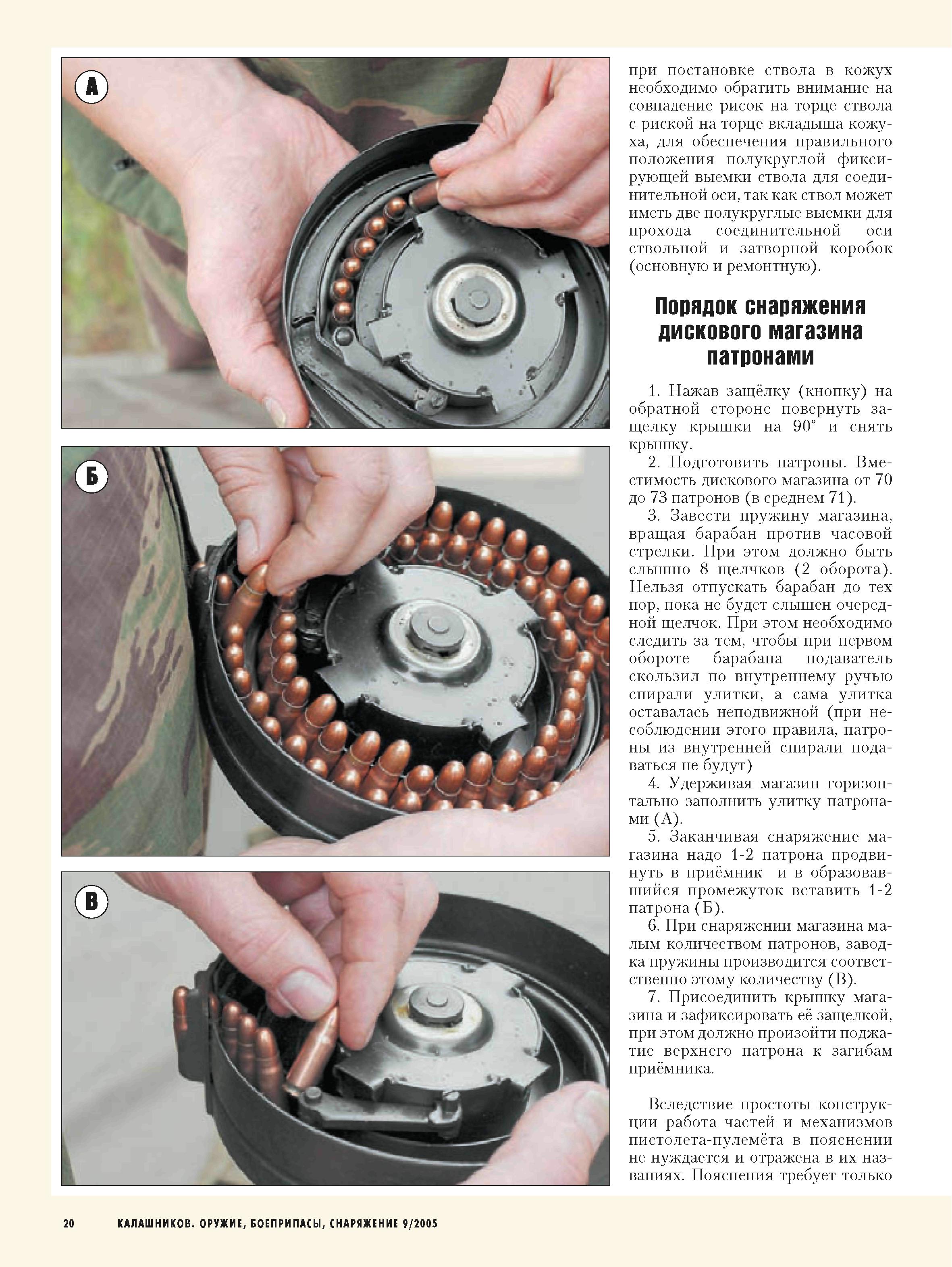 А

Б

В

при постановке ствола в кожух необходимо обратить внимание на совпадение рисок на торце ствола с риской на торце вкладыша кожуха, для обеспечения правильного положения полукруглой фиксирующей выемки ствола для соединительной оси, так как ствол может иметь две полукруглые выемки для прохода соединительной оси ствольной и затворной коробок (основную и ремонтную).

Порядок снаряжения дискового магазина патронами

1. Нажав защёлку (кнопку) на обратной стороне повернуть защелку крышки на 90° и снять крышку.

2. Подготовить патроны. Вместимость дискового магазина от 70 до 73 патронов (в среднем 71).

3. Завести пружину магазина, вращая барабан против часовой стрелки. При этом должно быть слышно 8 щелчков (2 оборота). Нельзя отпускать барабан до тех пор, пока не будет слышен очередной щелчок. При этом необходимо следить за тем, чтобы при первом обороте барабана подаватель скользил по внутреннему ручью спирали улитки, а сама улитка оставалась неподвижной (при несоблюдении этого правила, патроны из внутренней спирали подаваться не будут)

4. Удерживая магазин горизонтально заполнить улитку патронами (А).

5. Заканчивая снаряжение магазина надо 1-2 патрона продвинуть в приёмник и в образовавшийся промежуток вставить 1-2 патрона (Б).

6. При снаряжении магазина малым количеством патронов, заводка пружины производится соответственно этому количеству (В).

7. Присоединить крышку магазина и зафиксировать её защелкой, при этом должно произойти поджатие верхнего патрона к загибам приёмника.

Вследствие простоты конструкции работа частей и механизмов пистолета-пулемёта в пояснении не нуждается и отражена в их названиях. Пояснения требует только

20 КАЛАШНИКОВ. ОРУЖИЕ, БОЕПРИПАСЫ, СНАРЯЖЕНИЕ 9/2005