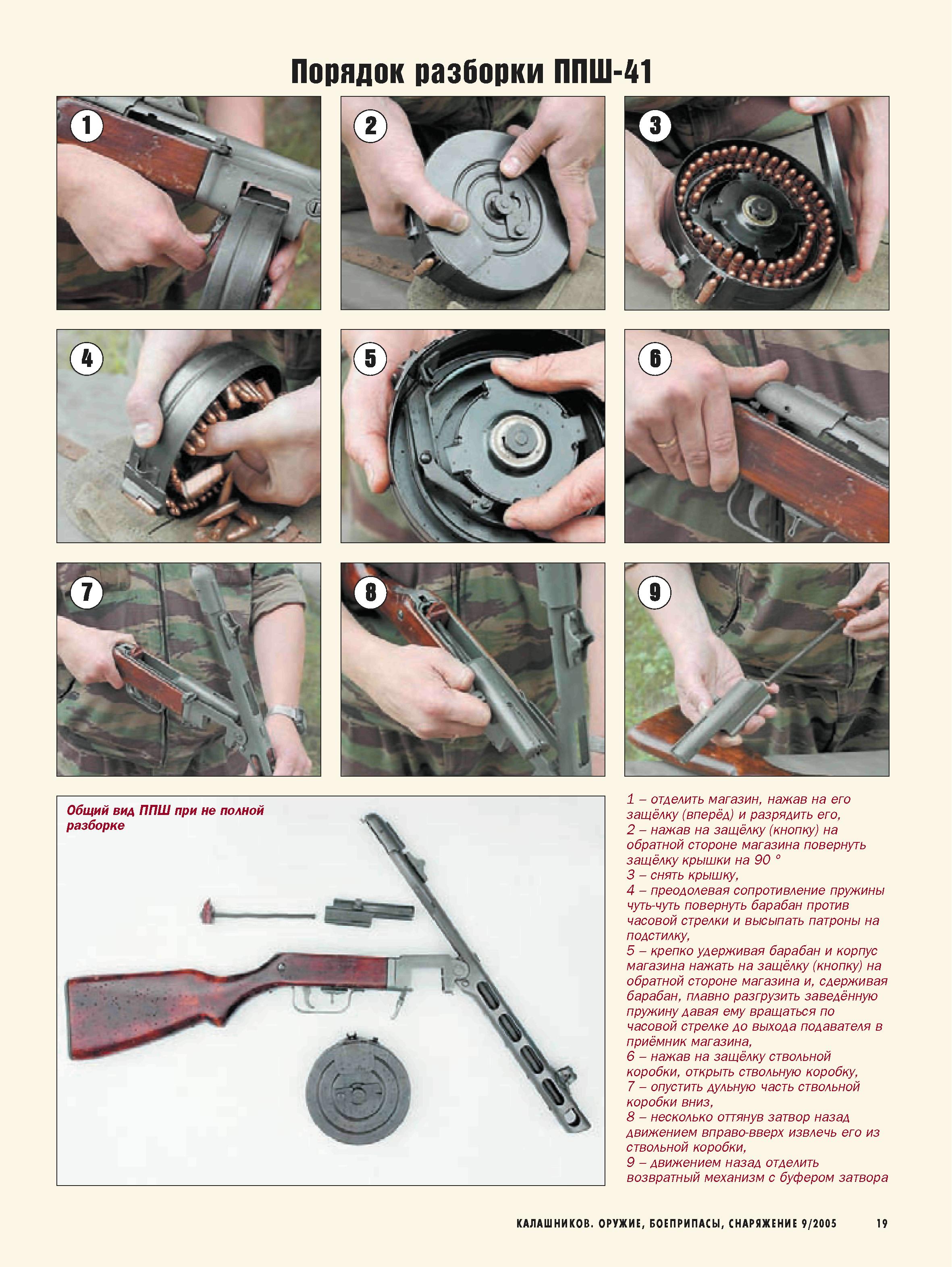 Порядок разборки ППШ-41

1

2

3

4

5

6

7

8

9

Общий вид ППШ при не полной разборке

1 – отделить магазин, нажав на его защёлку (вперёд) и разрядить его,
2 – нажав на защёлку (кнопку) на обратной стороне магазина повернуть защёлку крышки на 90 °
3 – снять крышку,
4 – преодолевая сопротивление пружины чуть-чуть повернуть барабан против часовой стрелки и высыпать патроны на подстилку,
5 – крепко удерживая барабан и корпус магазина нажать на защёлку (кнопку) на обратной стороне магазина и, сдерживая барабан, плавно разгрузить заведённую пружину давая ему вращаться по часовой стрелке до выхода подавателя в приёмник магазина,
6 – нажав на защёлку ствольной коробки, открыть ствольную коробку,
7 – опустить дульную часть ствольной коробки вниз,
8 – несколько оттянув затвор назад движением вправо-вверх извлечь его из ствольной коробки,
9 – движением назад отделить возвратный механизм с буфером затвора

КАЛАШНИКОВ. ОРУЖИЕ, БОЕПРИПАСЫ, СНАРЯЖЕНИЕ 9/2005 19